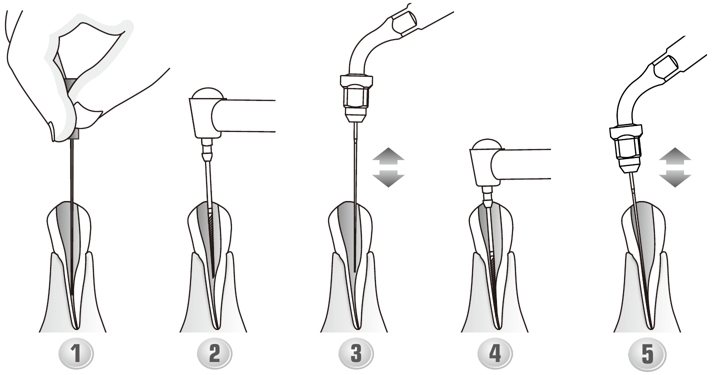 1
2
3
4
5